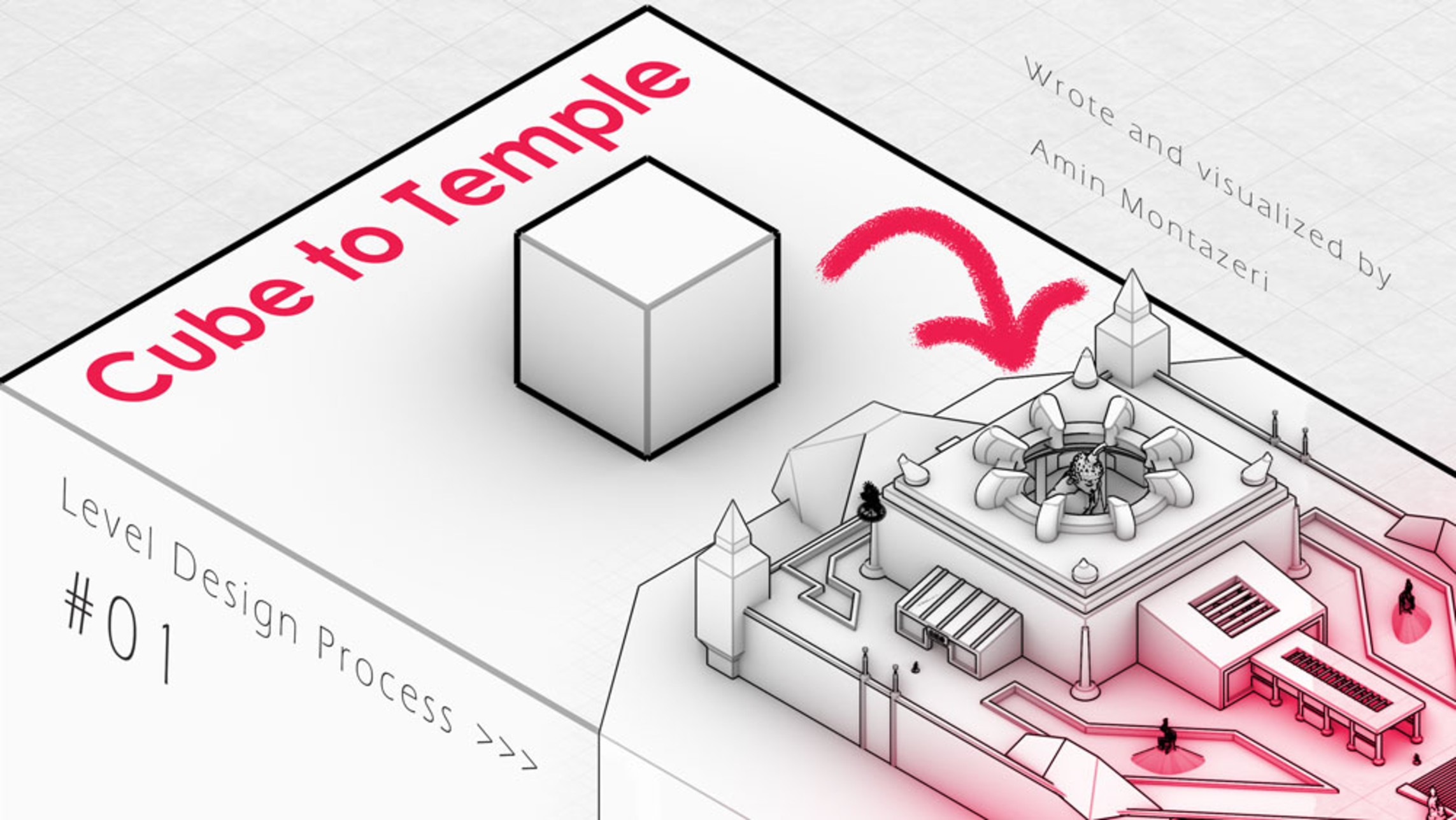 Cube to Temple

Wrote and visualized by
Amin Montazeri

Level Design Process >>>
#01