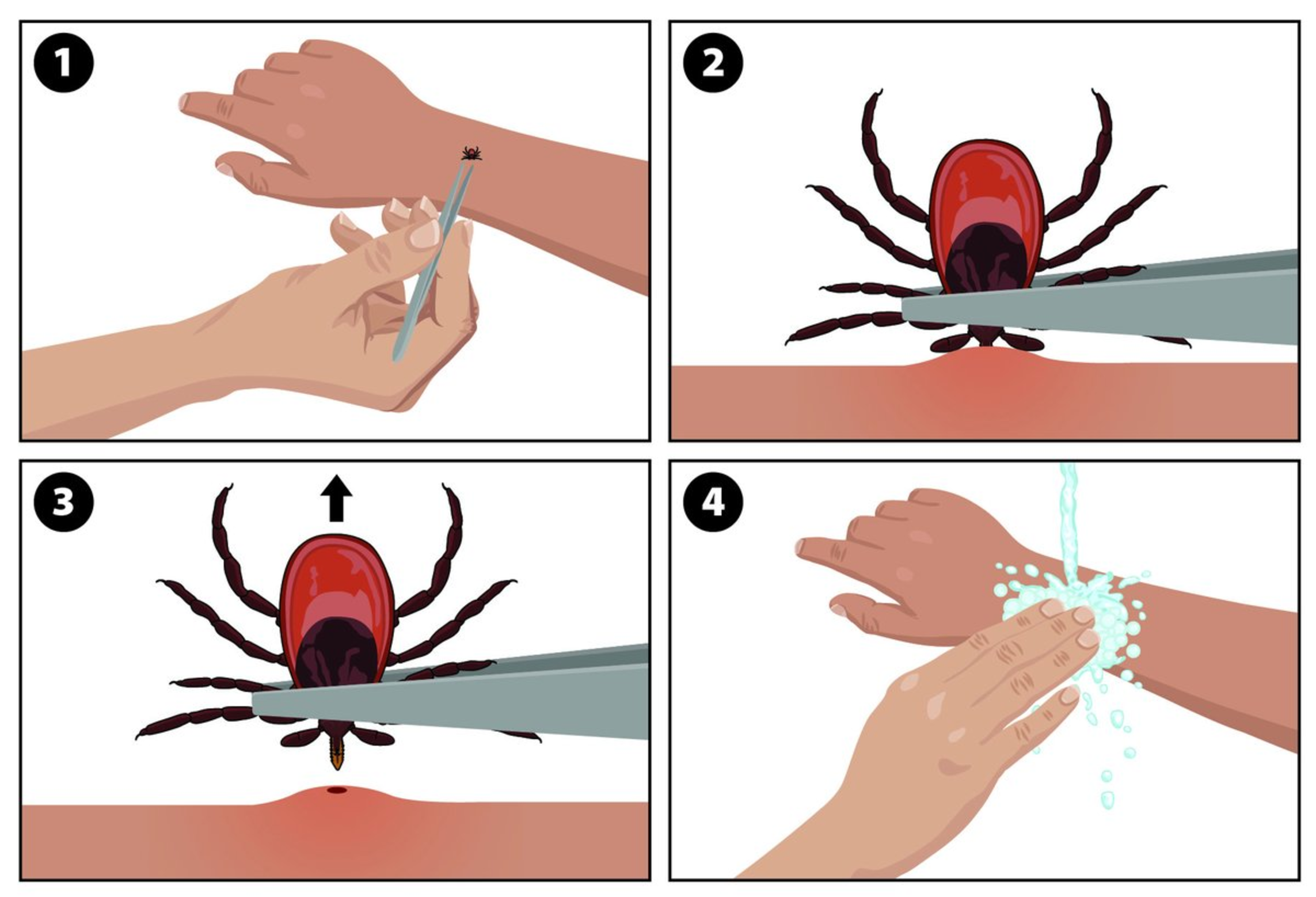 1

2

3

4