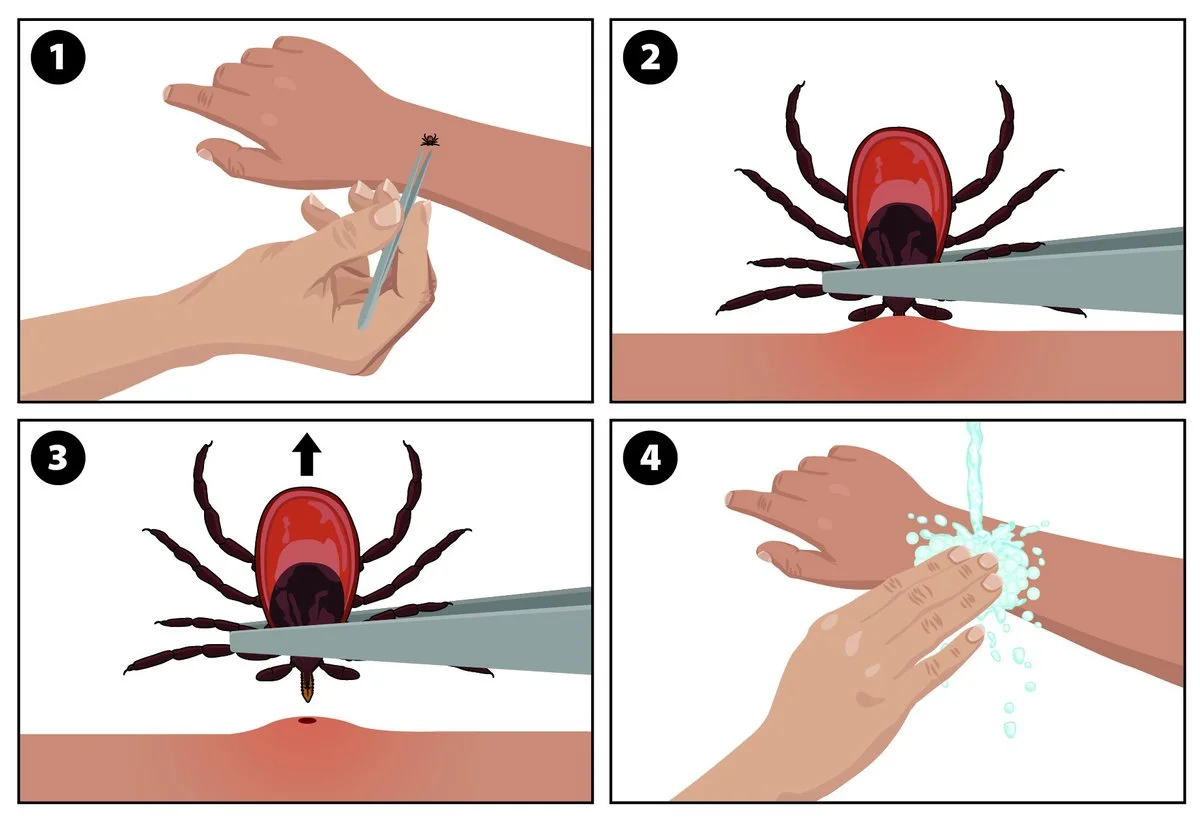 1

2

3

4